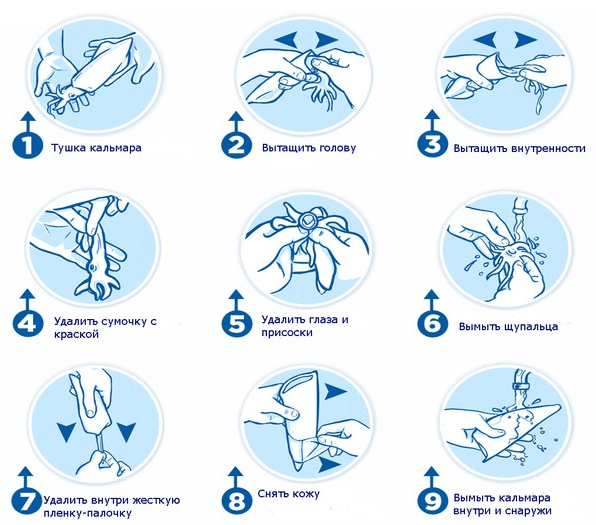 1 Тушка кальмара

2 Вытащить голову

3 Вытащить внутренности

4 Удалить сумочку с краской

5 Удалить глаза и присоски

6 Вымыть щупальца

7 Удалить внутри жесткую пленку-палочку

8 Снять кожу

9 Вымыть кальмара внутри и снаружи