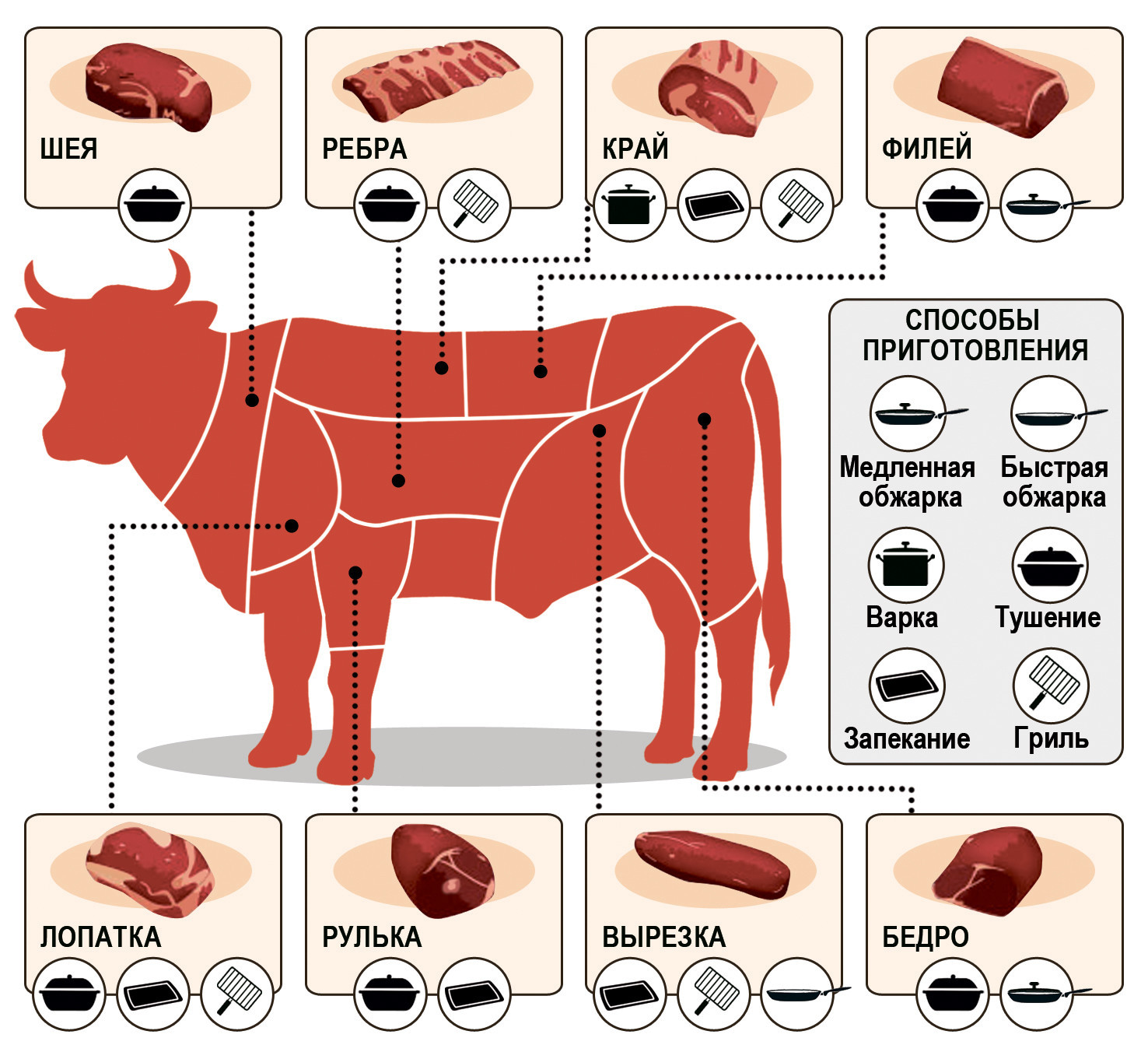 ШЕЯ

РЕБРА

КРАЙ

ФИЛЕЙ

СПОСОБЫ ПРИГОТОВЛЕНИЯ

Медленная обжарка

Быстрая обжарка

Варка

Тушение

Запекание

Гриль

ЛОПАТКА

РУЛЬКА

ВЫРЕЗКА

БЕДРО